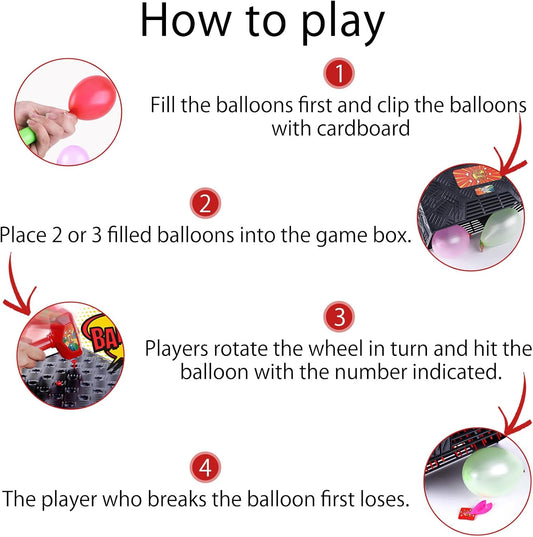 How to play

1

Fill the balloons first and clip the balloons with cardboard

2

Place 2 or 3 filled balloons into the game box.

BA

3

Players rotate the wheel in turn and hit the balloon with the number indicated.

4

The player who breaks the balloon first loses.