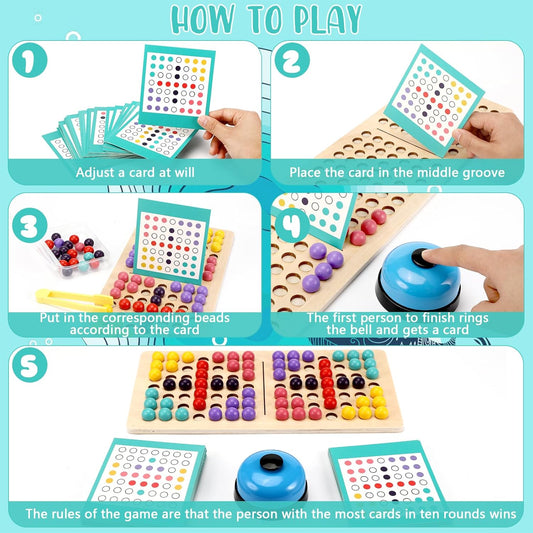 HOW TO PLAY

1

Adjust a card at will

2

Place the card in the middle groove

3

Put in the corresponding beads according to the card

4

The first person to finish rings the bell and gets a card

5

The rules of the game are that the person with the most cards in ten rounds wins