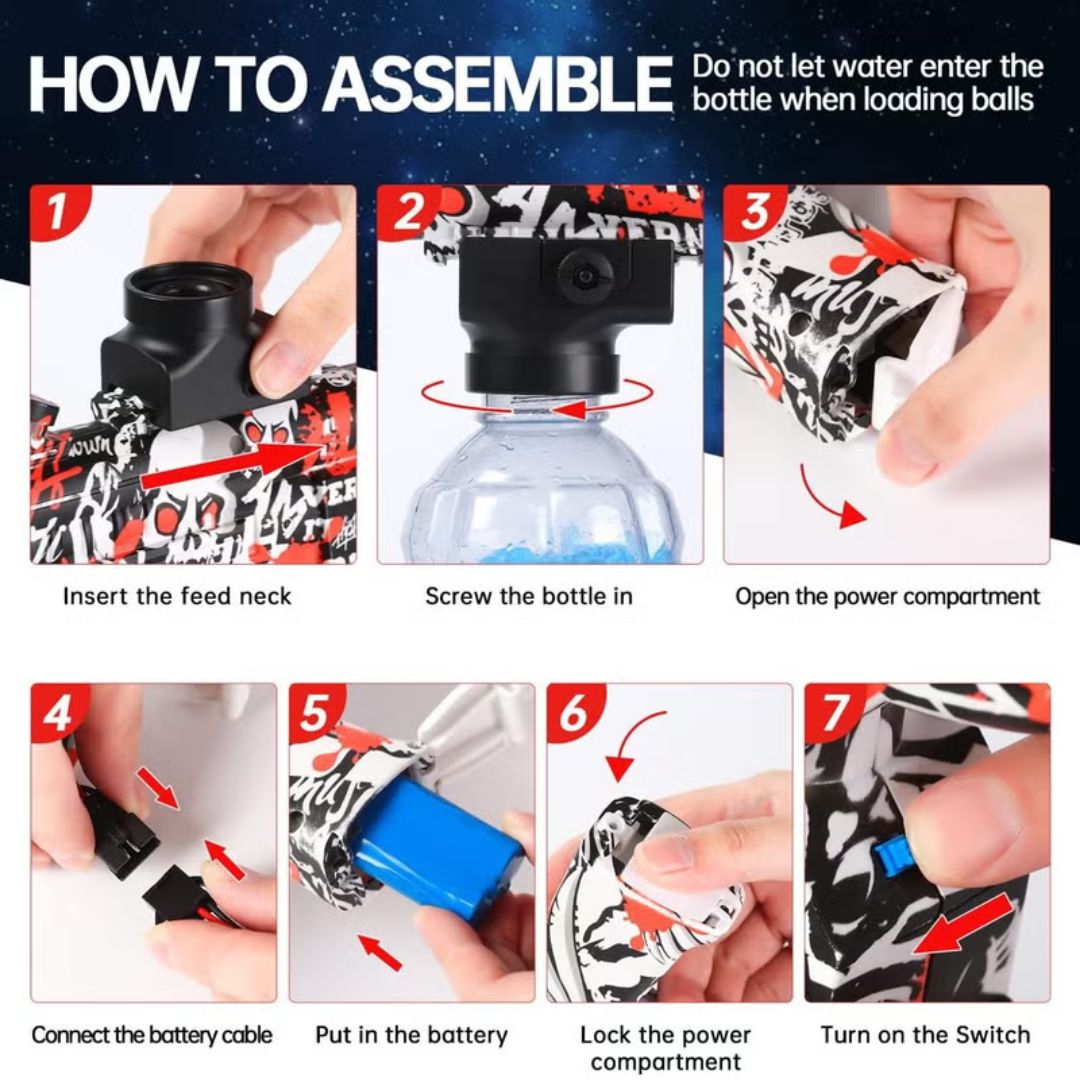 HOW TO ASSEMBLE

Do not let water enter the bottle when loading balls

1

Insert the feed neck

2

Screw the bottle in

3

Open the power compartment

4

Connect the battery cable

5

Put in the battery

6

Lock the power compartment

7

Turn on the Switch