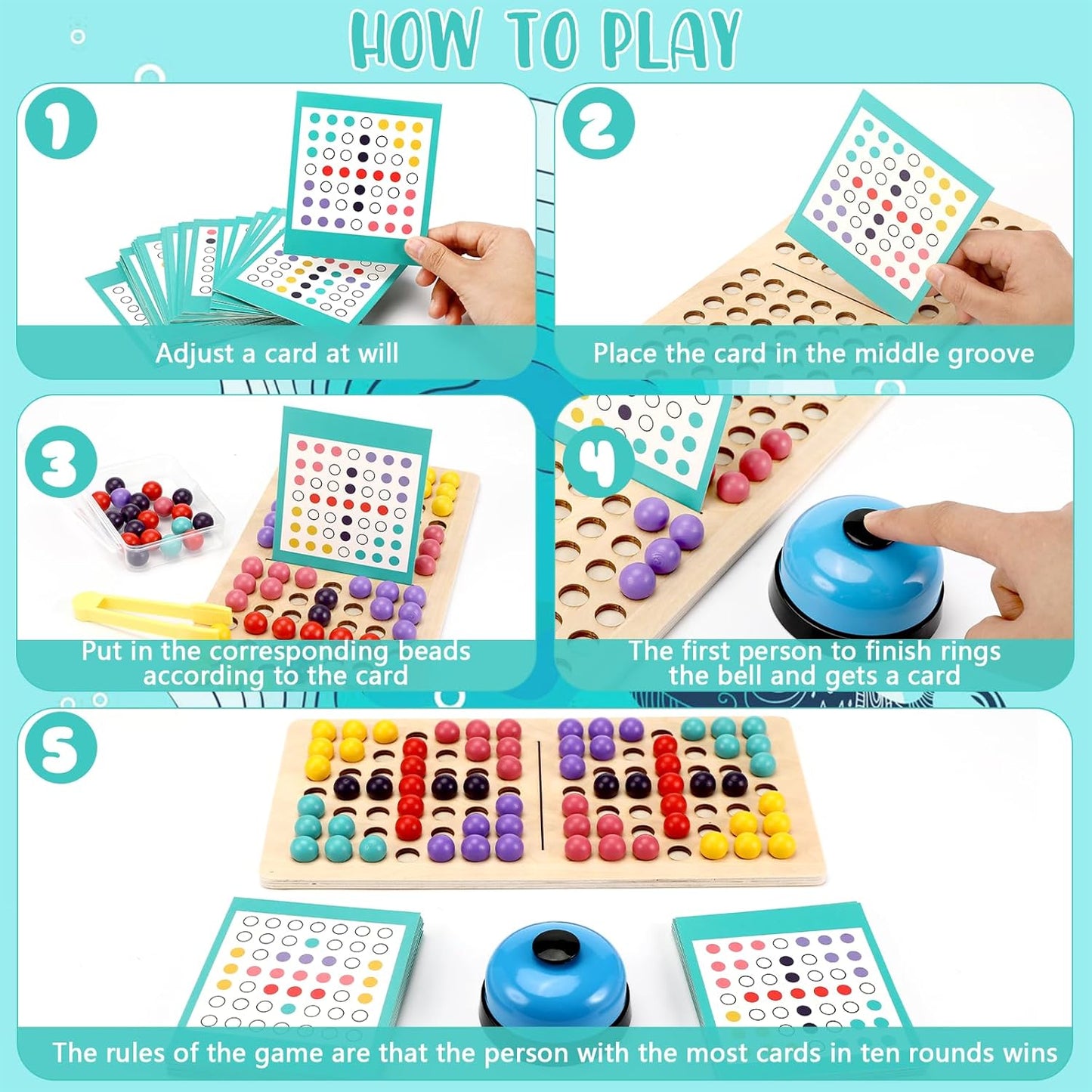 HOW TO PLAY

1

Adjust a card at will

2

Place the card in the middle groove

3

Put in the corresponding beads according to the card

4

The first person to finish rings the bell and gets a card

5

The rules of the game are that the person with the most cards in ten rounds wins