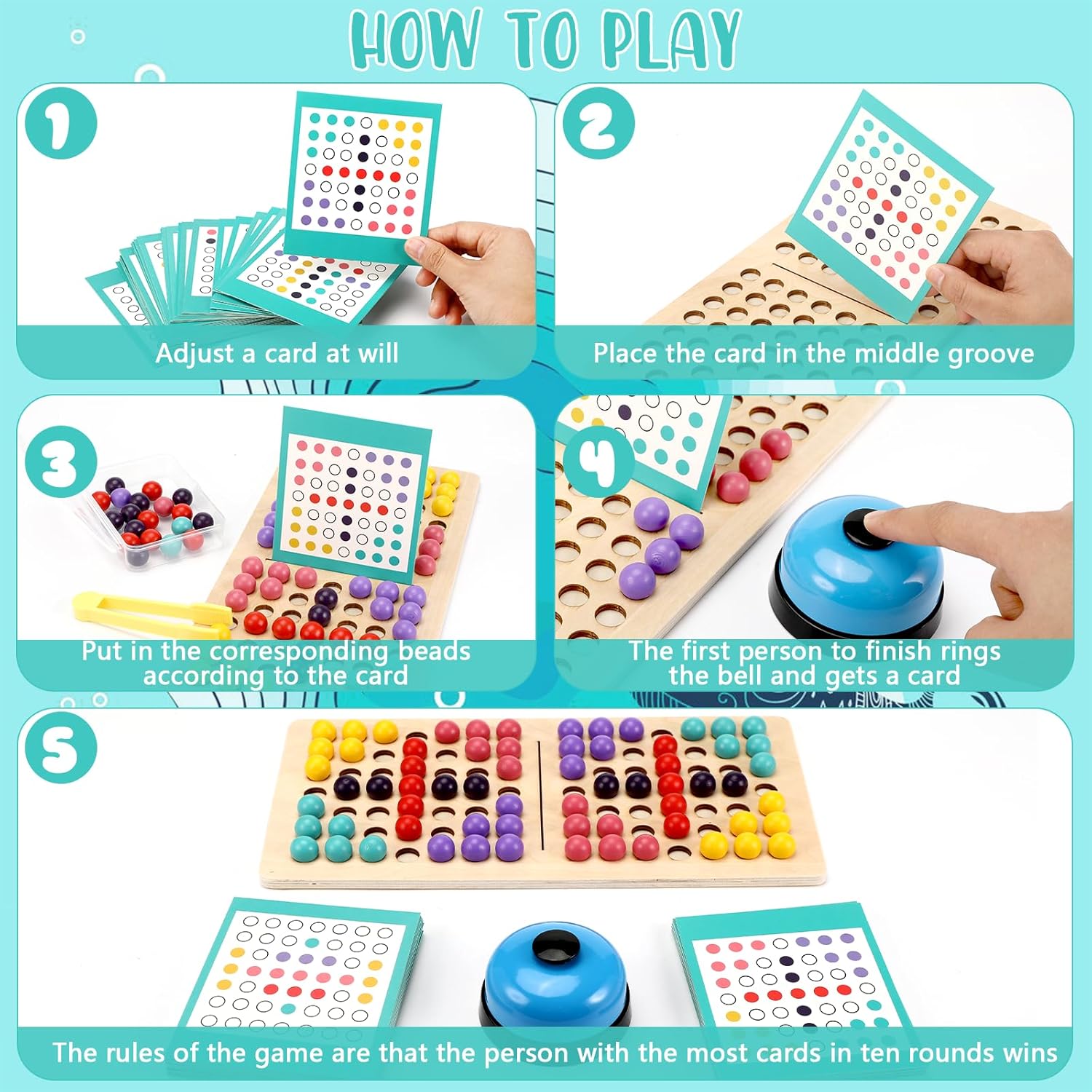 HOW TO PLAY

1

Adjust a card at will

2

Place the card in the middle groove

3

Put in the corresponding beads according to the card

4

The first person to finish rings the bell and gets a card

5

The rules of the game are that the person with the most cards in ten rounds wins